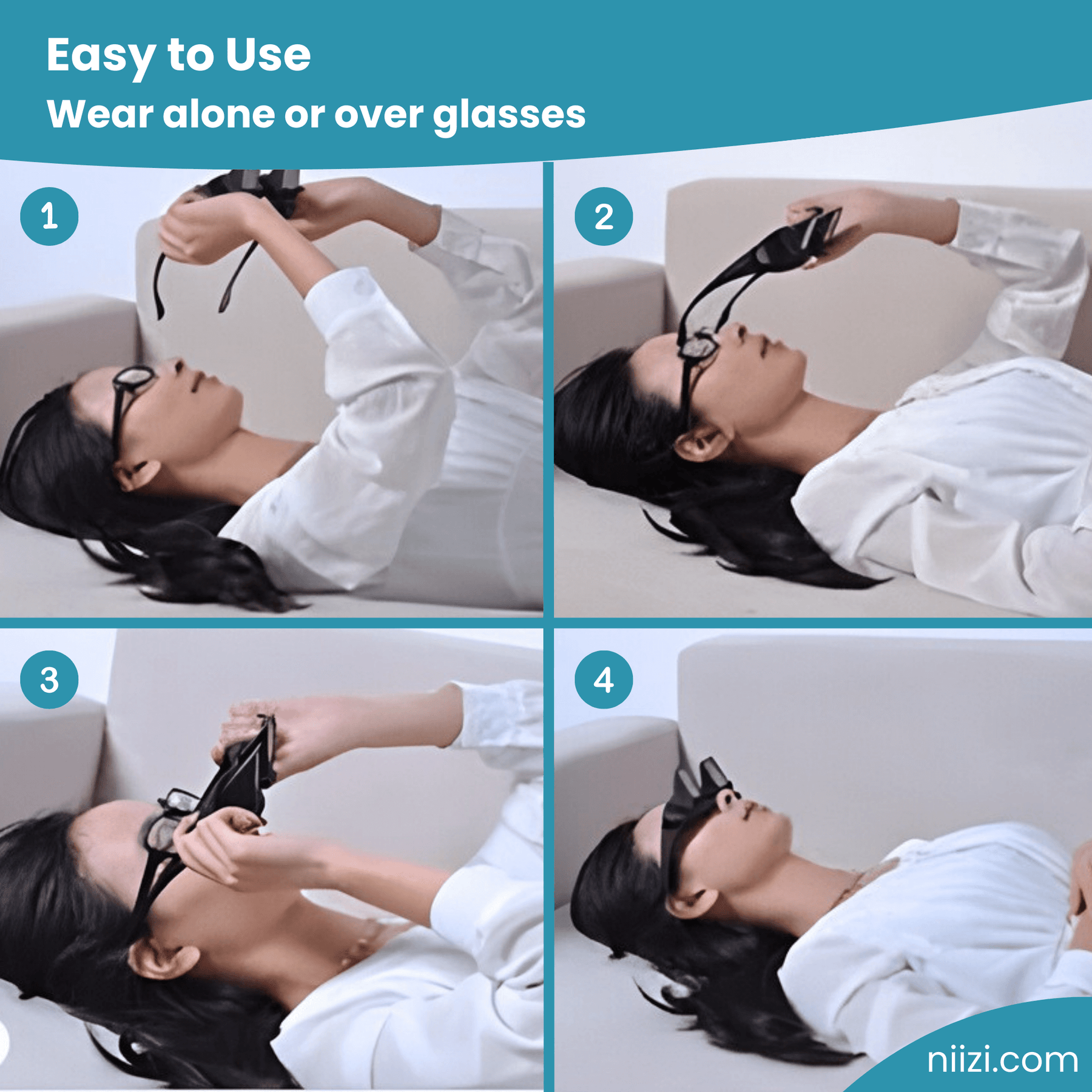 Easy to Use
Wear alone or over glasses

1

2

3

4

niizi.com