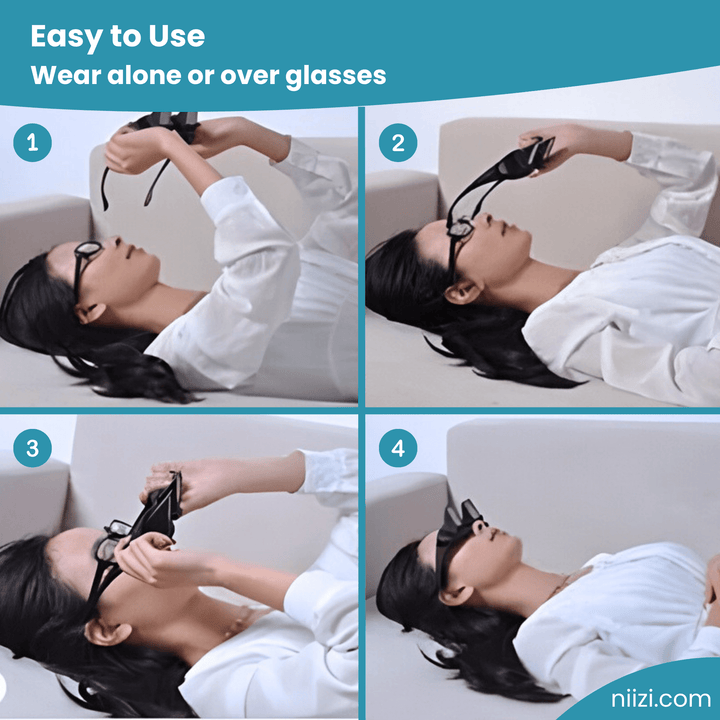 Easy to Use
Wear alone or over glasses

1

2

3

4

niizi.com